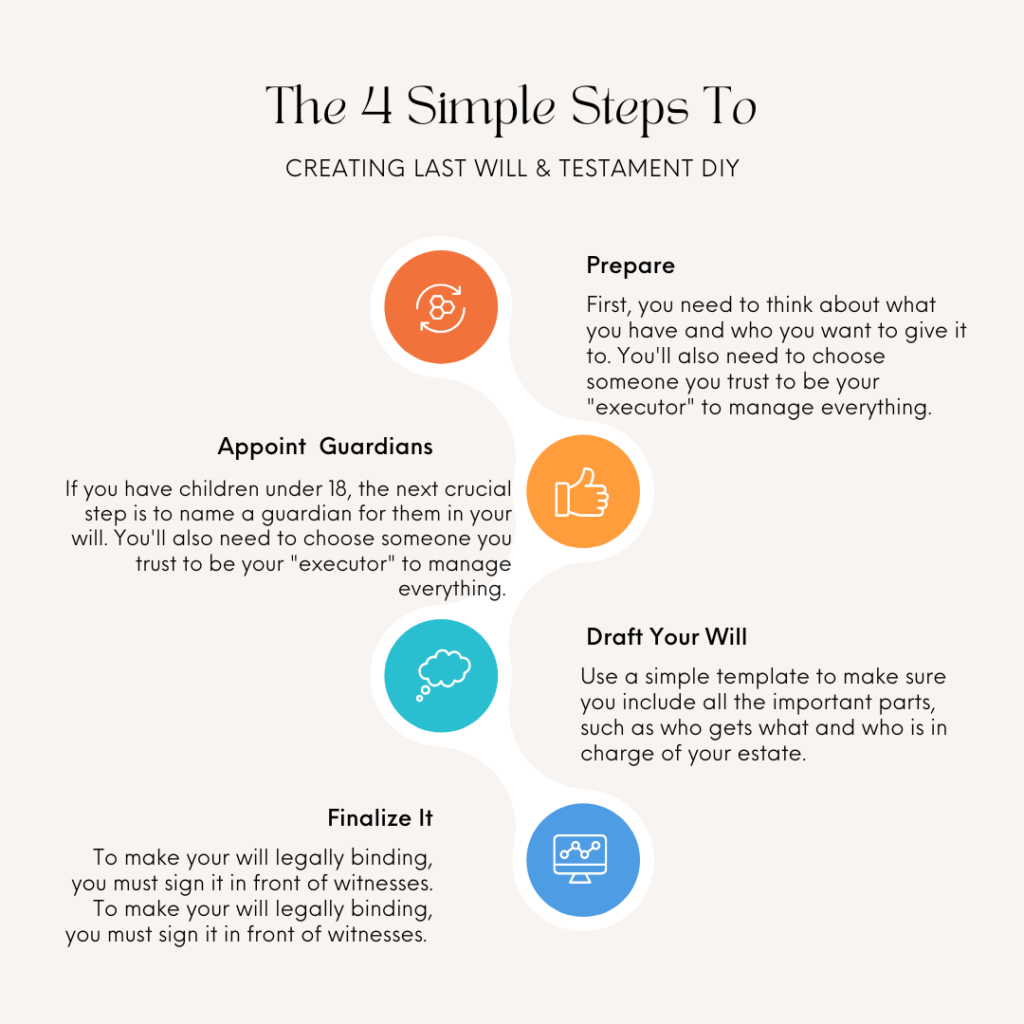 The 4 Simple Steps To

CREATING LAST WILL & TESTAMENT DIY

Prepare

First, you need to think about what you have and who you want to give it to. You'll also need to choose someone you trust to be your "executor" to manage everything.

Appoint Guardians

If you have children under 18, the next crucial step is to name a guardian for them in your will. You'll also need to choose someone you trust to be your "executor" to manage everything.

Draft Your Will

Use a simple template to make sure you include all the important parts, such as who gets what and who is in charge of your estate.

Finalize It

To make your will legally binding, you must sign it in front of witnesses. To make your will legally binding, you must sign it in front of witnesses.